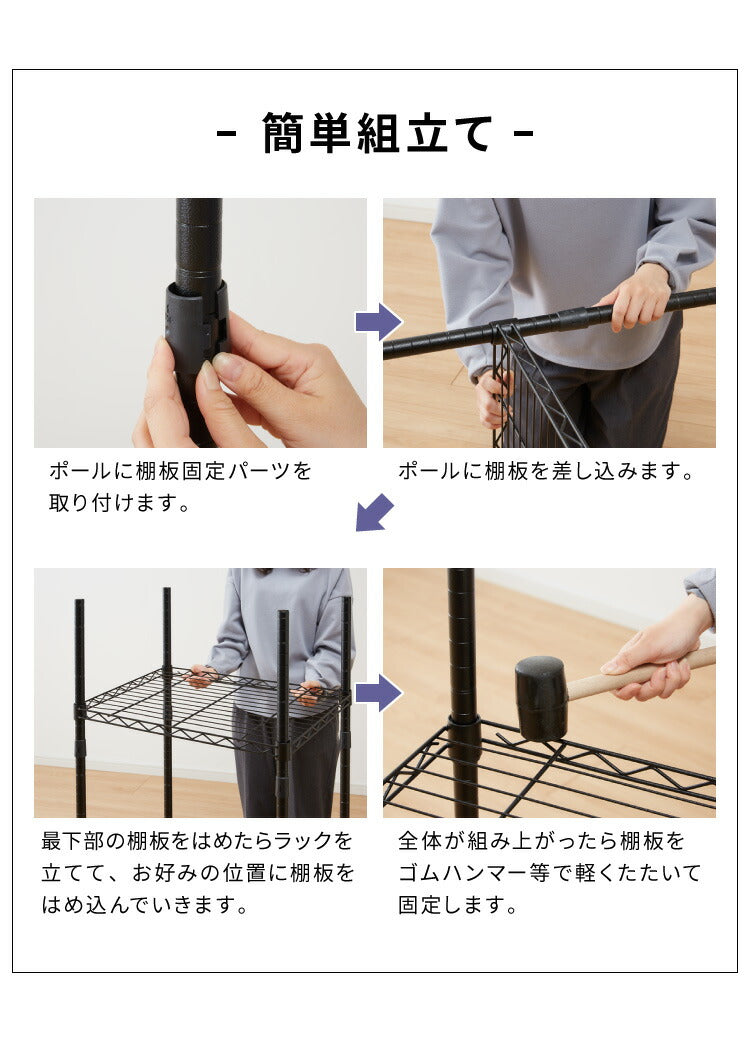 - 簡単組立て -

ポールに棚板固定パーツを取り付けます。

ポールに棚板を差し込みます。

最下部の棚板をはめたらラックを立てて、お好みの位置に棚板をはめ込んでいきます。

全体が組み上がったら棚板をゴムハンマー等で軽くたたいて固定します。