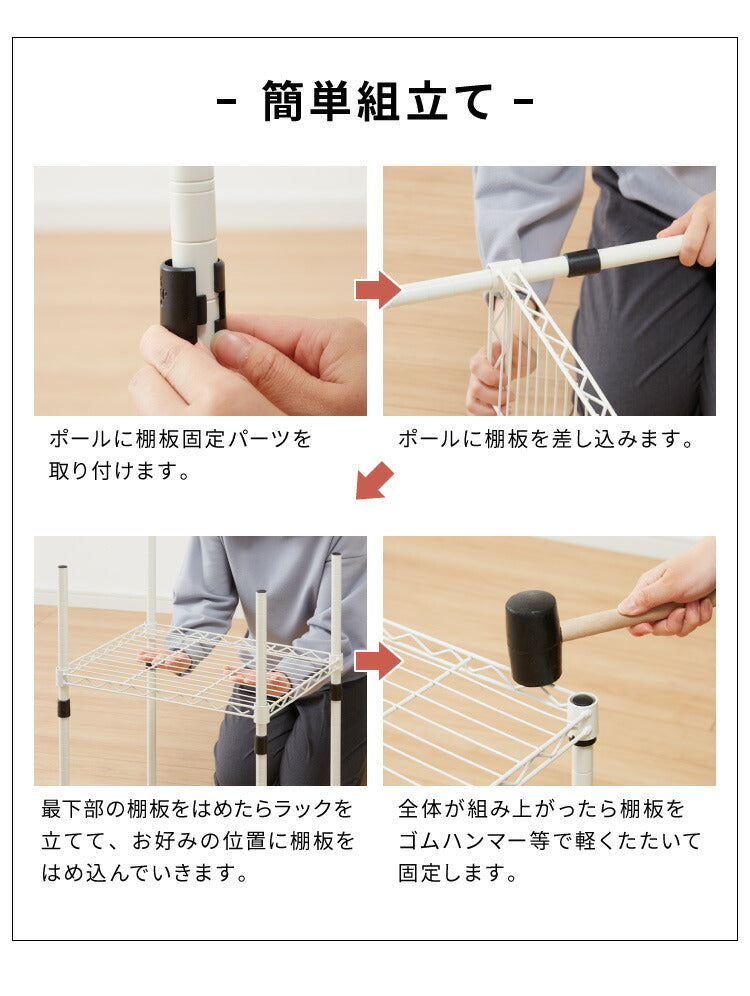 - 簡単組立て -

ポールに棚板固定パーツを取り付けます。

ポールに棚板を差し込みます。

最下部の棚板をはめたらラックを立てて、お好みの位置に棚板をはめ込んでいきます。

全体が組み上がったら棚板をゴムハンマー等で軽くたたいて固定します。