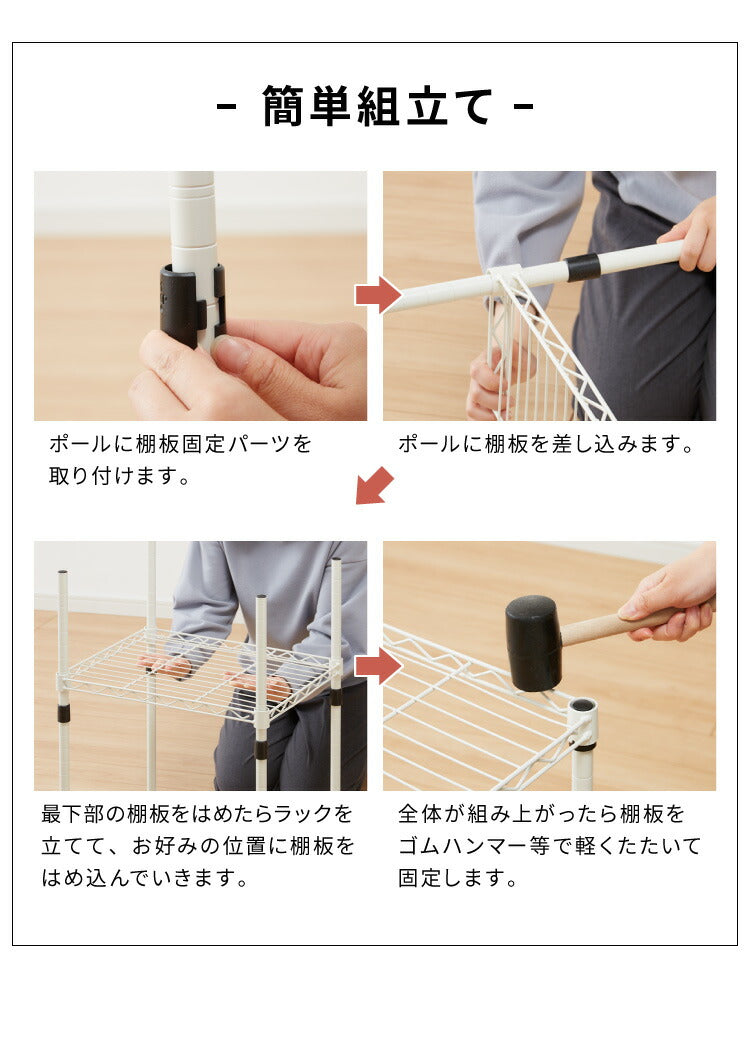 - 簡単組立て -

ポールに棚板固定パーツを取り付けます。

ポールに棚板を差し込みます。

最下部の棚板をはめたらラックを立てて、お好みの位置に棚板をはめ込んでいきます。

全体が組み上がったら棚板をゴムハンマー等で軽くたたいて固定します。