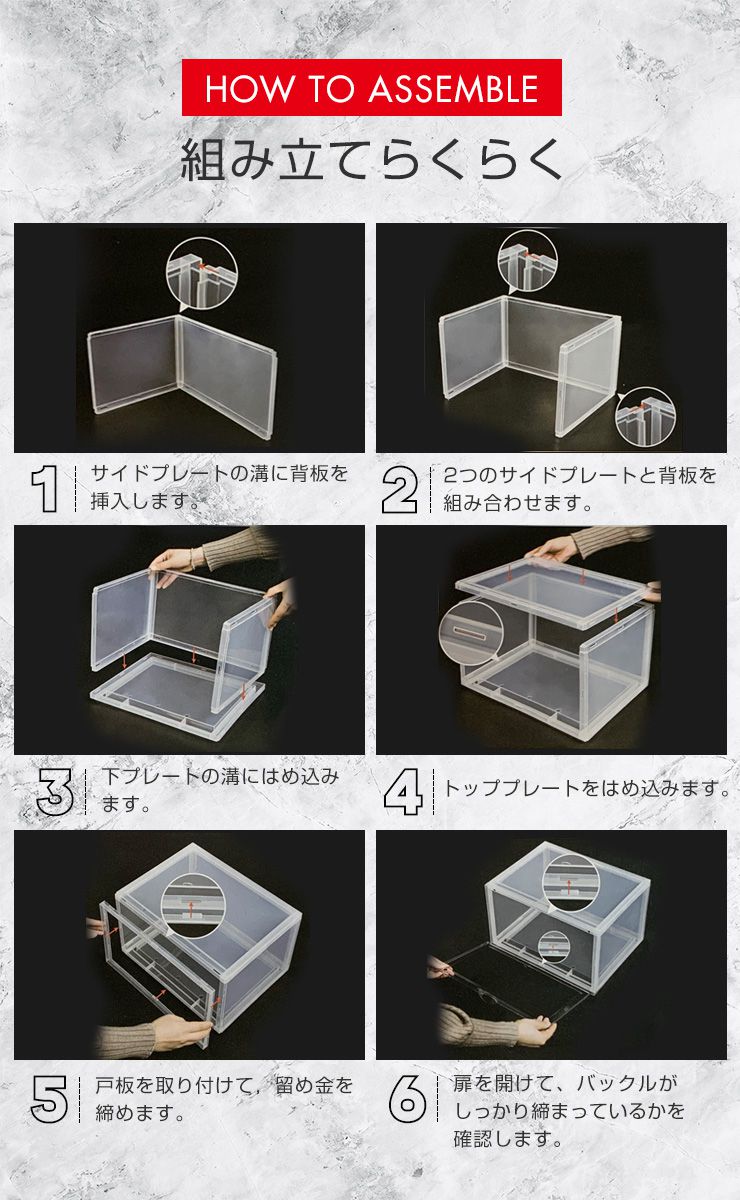 HOW TO ASSEMBLE

組み立てらくらく

1 サイドプレートの溝に背板を挿入します。

2 2つのサイドプレートと背板を組み合わせます。

3 下プレートの溝にはめ込みます。

4 トッププレートをはめ込みます。

5 戸板を取り付けて，留め金を締めます。

6 扉を開けて、バックルがしっかり締まっているかを確認します。