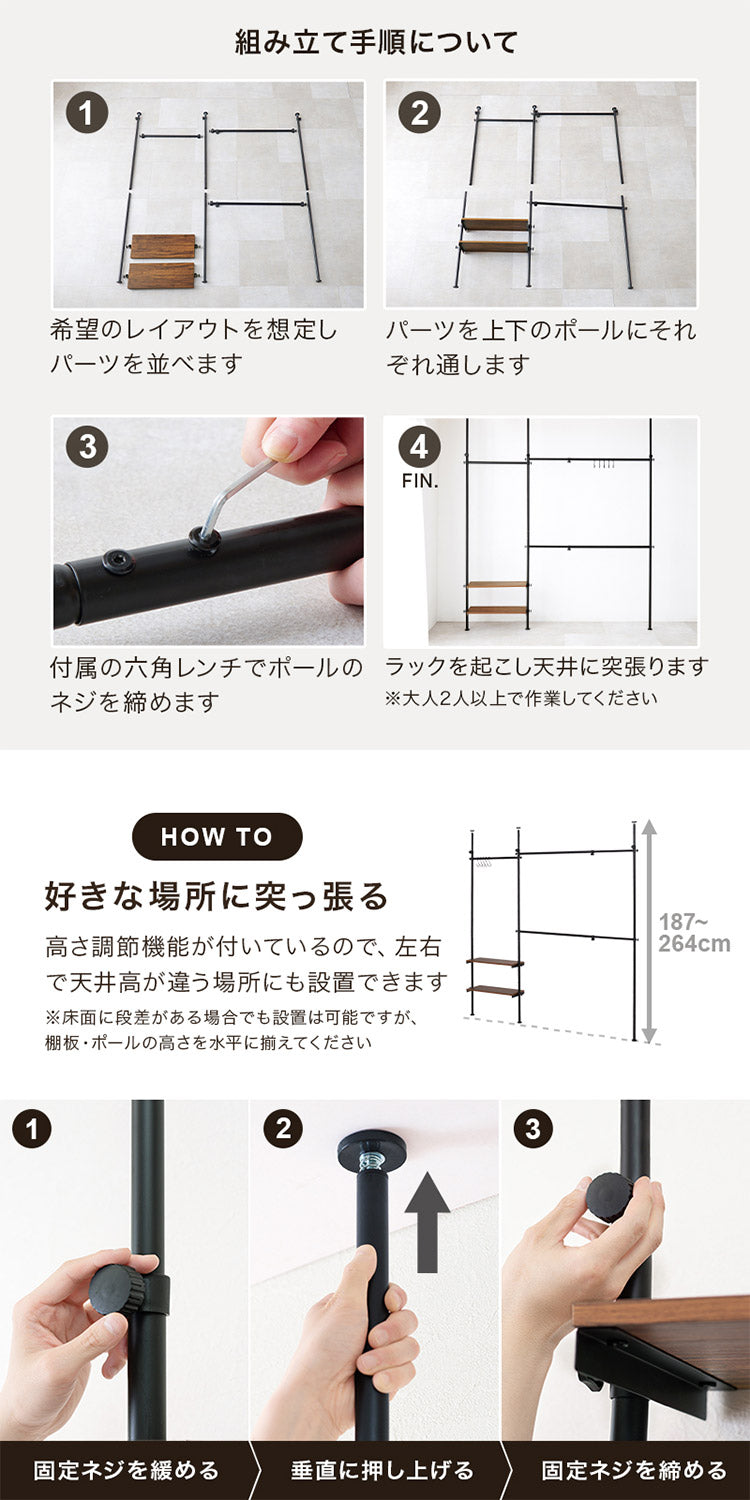 組み立て手順について

1
希望のレイアウトを想定しパーツを並べます

2
パーツを上下のポールにそれぞれ通します

3
付属の六角レンチでポールのネジを締めます

4
FIN.
ラックを起こし天井に突張ります
※大人2人以上で作業してください

HOW TO
好きな場所に突っ張る
高さ調節機能が付いているので、左右で天井高が違う場所にも設置できます
※床面に段差がある場合でも設置は可能ですが、棚板・ポールの高さを水平に揃えてください

187~264cm

1
2
3
固定ネジを緩める
垂直に押し上げる
固定ネジを締める