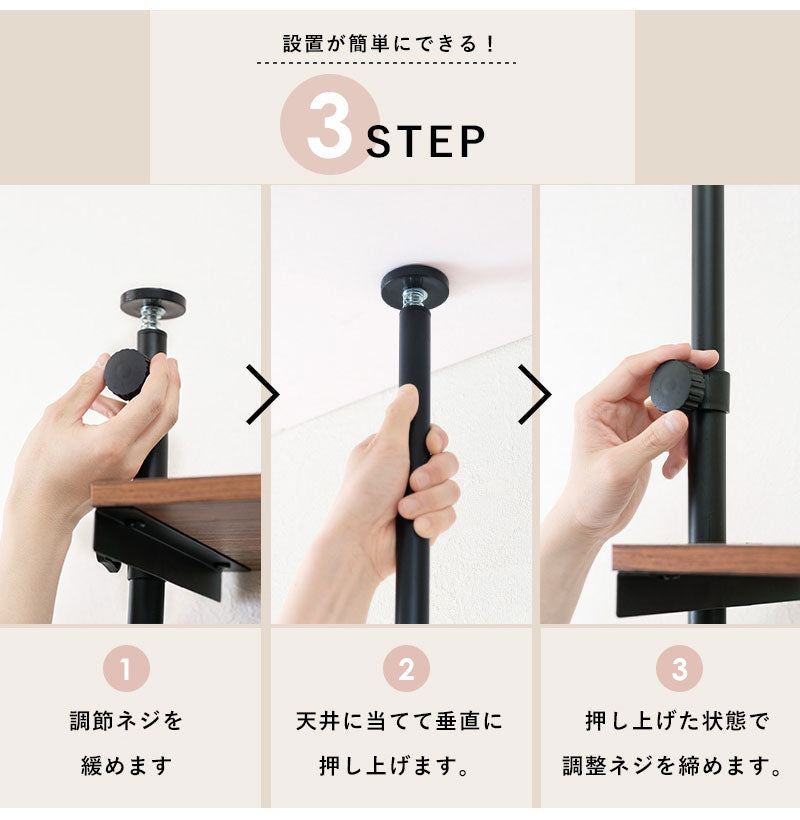 設置が簡単にできる！

3 STEP

1

調節ネジを緩めます

2

天井に当てて垂直に押し上げます。

3

押し上げた状態で調整ネジを締めます。