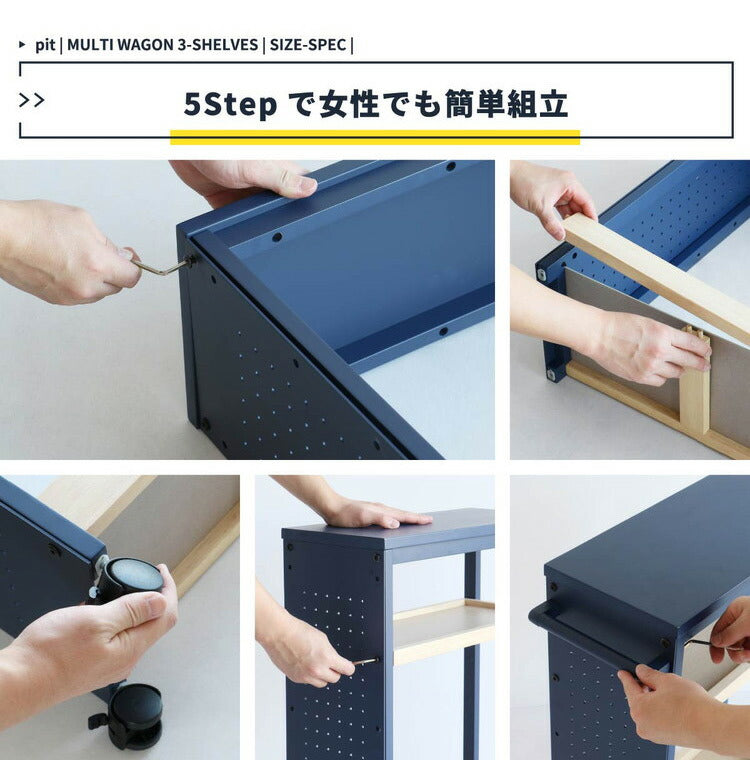 ▸ pit | MULTI WAGON 3-SHELVES | SIZE-SPEC |

>> 5Step で女性でも簡単組立