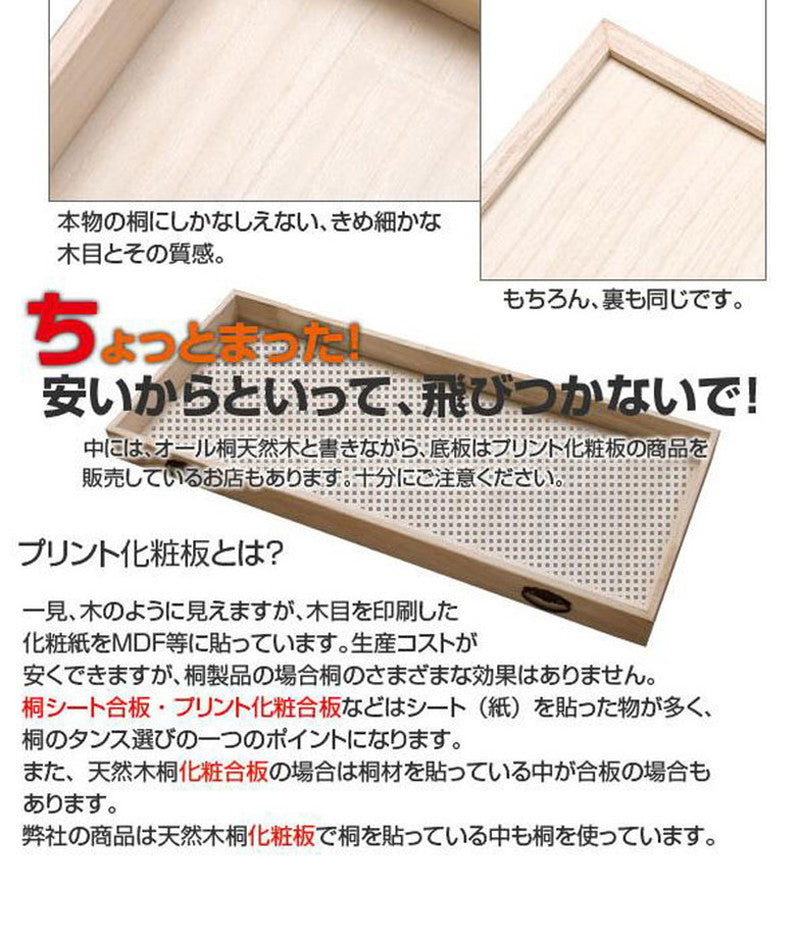 本物の桐にしかなしえない、きめ細かな木目とその質感。

もちろん、裏も同じです。

ちょっとまった!
安いからといって、飛びつかないで!

中には、オール桐天然木と書きながら、底板はプリント化粧板の商品を販売しているお店もあります。十分にご注意ください。

プリント化粧板とは?

一見、木のように見えますが、木目を印刷した化粧紙をMDF等に貼っています。生産コストが安くできますが、桐製品の場合桐のさまざまな効果はありません。
桐シート合板・プリント化粧合板などはシート（紙）を貼った物が多く、桐のタンス選びの一つのポイントになります。
また、天然木桐化粧合板の場合は桐材を貼っている中が合板の場合もあります。
弊社の商品は天然木桐化粧板で桐を貼っている中も桐を使っています。