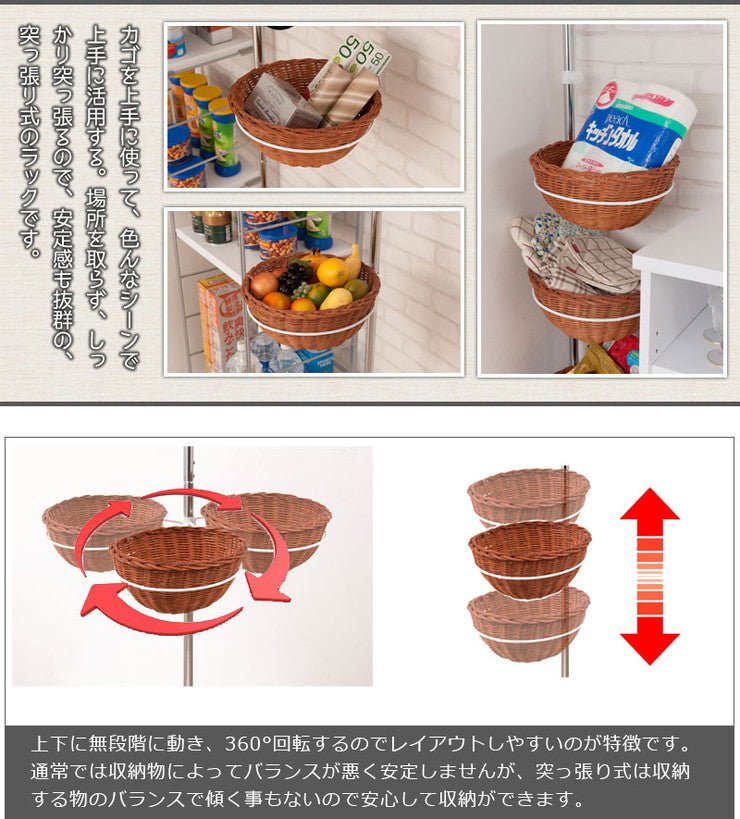 カゴを上手に使って、色んなシーンで上手に活用する。場所を取らず、しっかり突っ張るので、安定感も抜群の、突っ張り式のラックです。

50
50
キッチンタオル

上下に無段階に動き、360°回転するのでレイアウトしやすいのが特徴です。通常では収納物によってバランスが悪く安定しませんが、突っ張り式は収納する物のバランスで傾く事もないので安心して収納ができます。