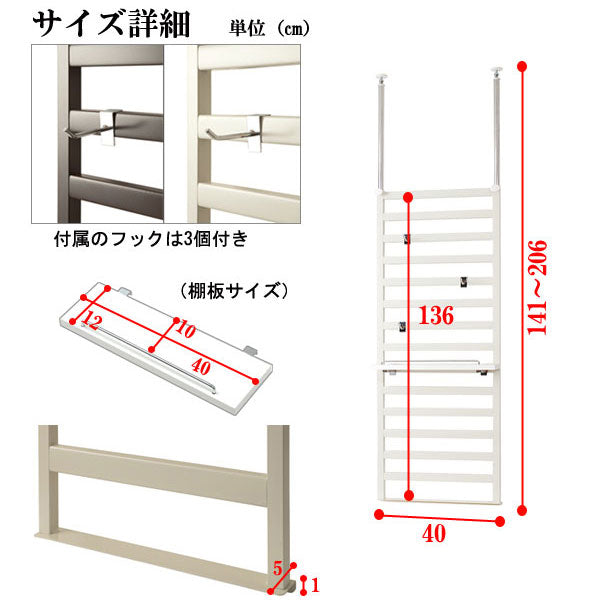 サイズ詳細

単位（cm）

付属のフックは3個付き

（棚板サイズ）

12

10

40

136

141～206

40

5

1