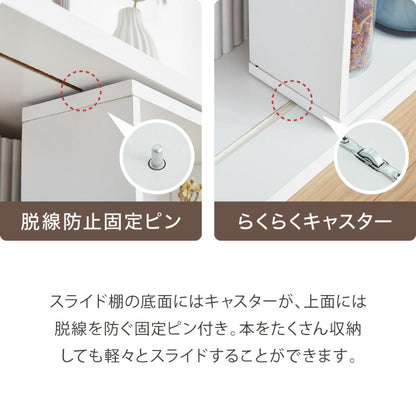 脱線防止固定ピン

らくらくキャスター

スライド棚の底面にはキャスターが、上面には脱線を防ぐ固定ピン付き。本をたくさん収納しても軽々とスライドすることができます。