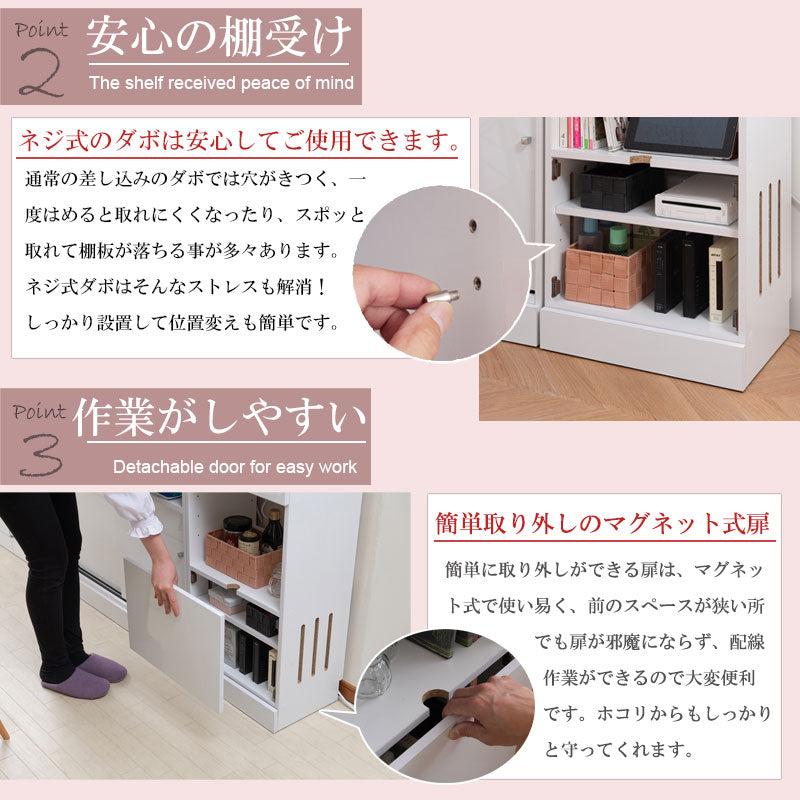 Point 2 安心の棚受け

The shelf received peace of mind

ネジ式のダボは安心してご使用できます。

通常の差し込みのダボでは穴がきつく、一度はめると取れにくくなったり、スポッと取れて棚板が落ちる事が多々あります。ネジ式ダボはそんなストレスも解消！しっかり設置して位置変えも簡単です。

Point 3 作業がしやすい

Detachable door for easy work

簡単取り外しのマグネット式扉

簡単に取り外しができる扉は、マグネット式で使い易く、前のスペースが狭い所でも扉が邪魔にならず、配線作業ができるので大変便利です。ホコリからもしっかりと守ってくれます。