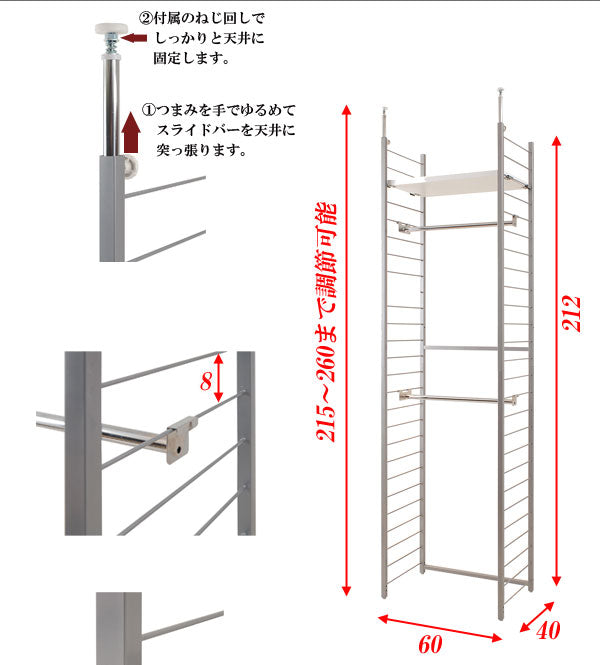 ②付属のねじ回しでしっかりと天井に固定します。

①つまみを手でゆるめてスライドバーを天井に突っ張ります。

8

215~260まで調節可能

212

60

40