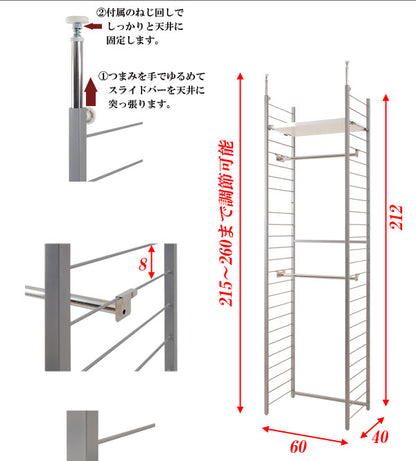 ②付属のねじ回しでしっかりと天井に固定します。

①つまみを手でゆるめてスライドバーを天井に突っ張ります。

8

215～260まで調節可能

212

60

40