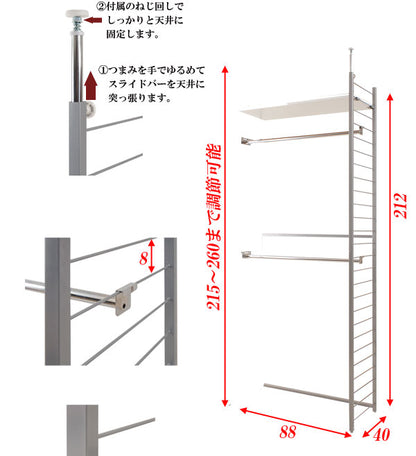 ②付属のねじ回しでしっかりと天井に固定します。

①つまみを手でゆるめてスライドバーを天井に突っ張ります。

8

215～260まで調節可能

212

88

40