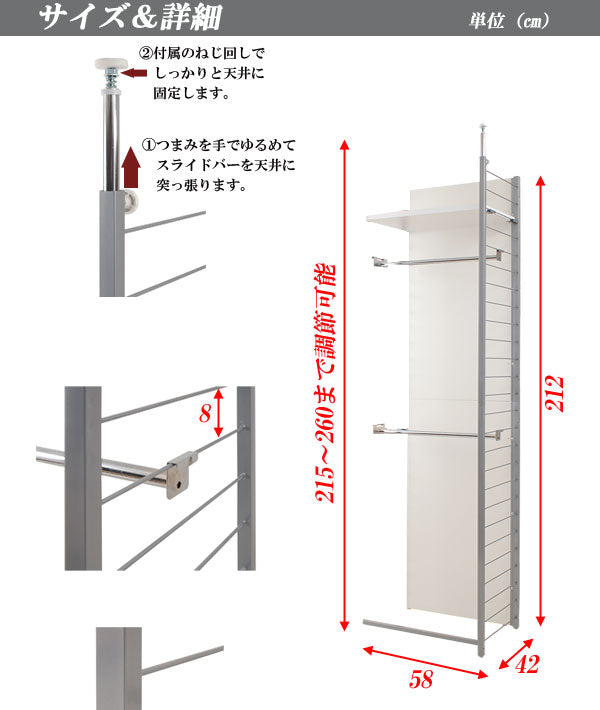 サイズ＆詳細

単位（cm）

②付属のねじ回しでしっかりと天井に固定します。

①つまみを手でゆるめてスライドバーを天井に突っ張ります。

8

215～260まで調節可能

212

58

42