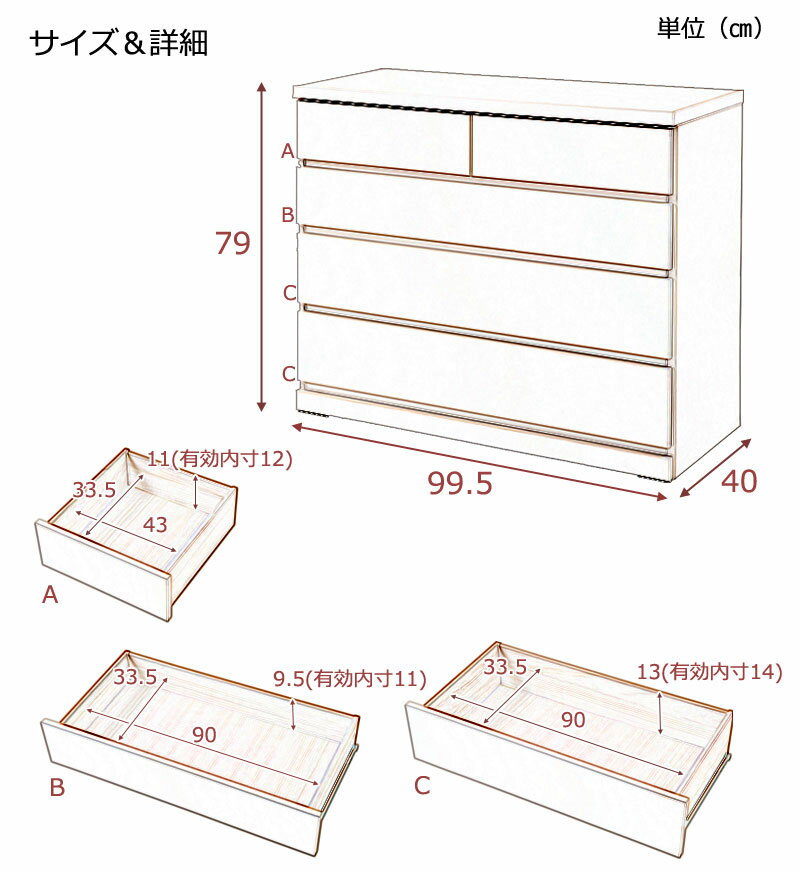 サイズ＆詳細

単位（㎝）

A
B
C
C

79

99.5

40

11(有効内寸12)
33.5
43
A

33.5
9.5(有効内寸11)
90
B

33.5
13(有効内寸14)
90
C