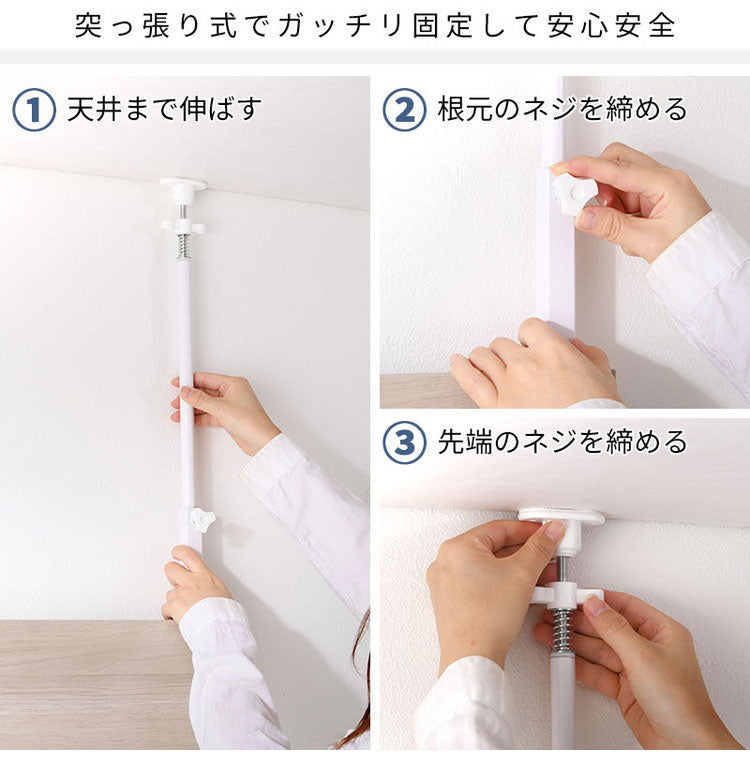 突っ張り式でガッチリ固定して安心安全

1 天井まで伸ばす

2 根元のネジを締める

3 先端のネジを締める